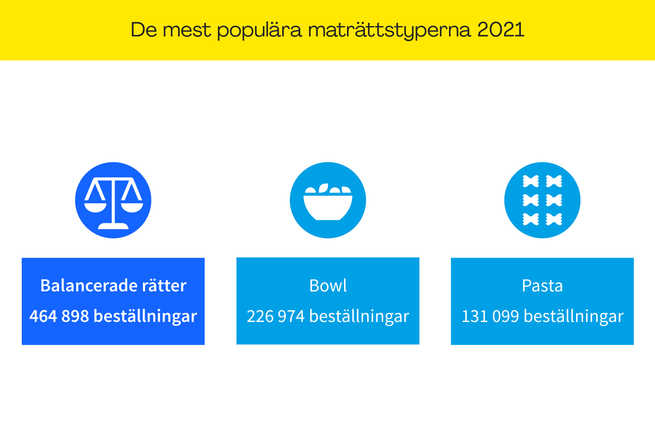 De mest populära maträttstyperna 2021

Balancerade rätter
464 898 beställningar

Bowl
226 974 beställningar

Pasta
131 099 beställningar